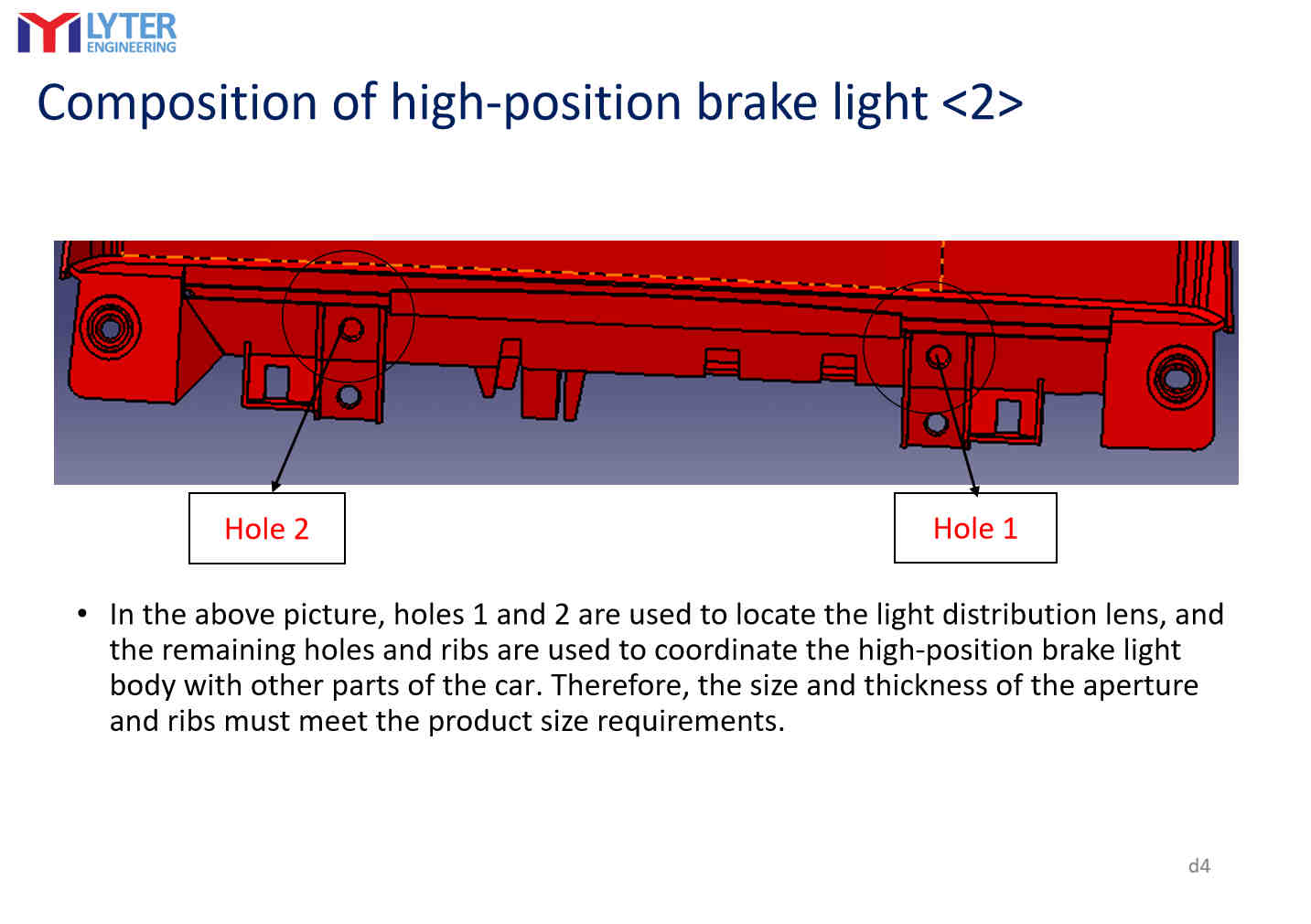 LYTER
ENGINEERING

Composition of high-position brake light <2>

Hole 2

Hole 1

• In the above picture, holes 1 and 2 are used to locate the light distribution lens, and the remaining holes and ribs are used to coordinate the high-position brake light body with other parts of the car. Therefore, the size and thickness of the aperture and ribs must meet the product size requirements.

d4